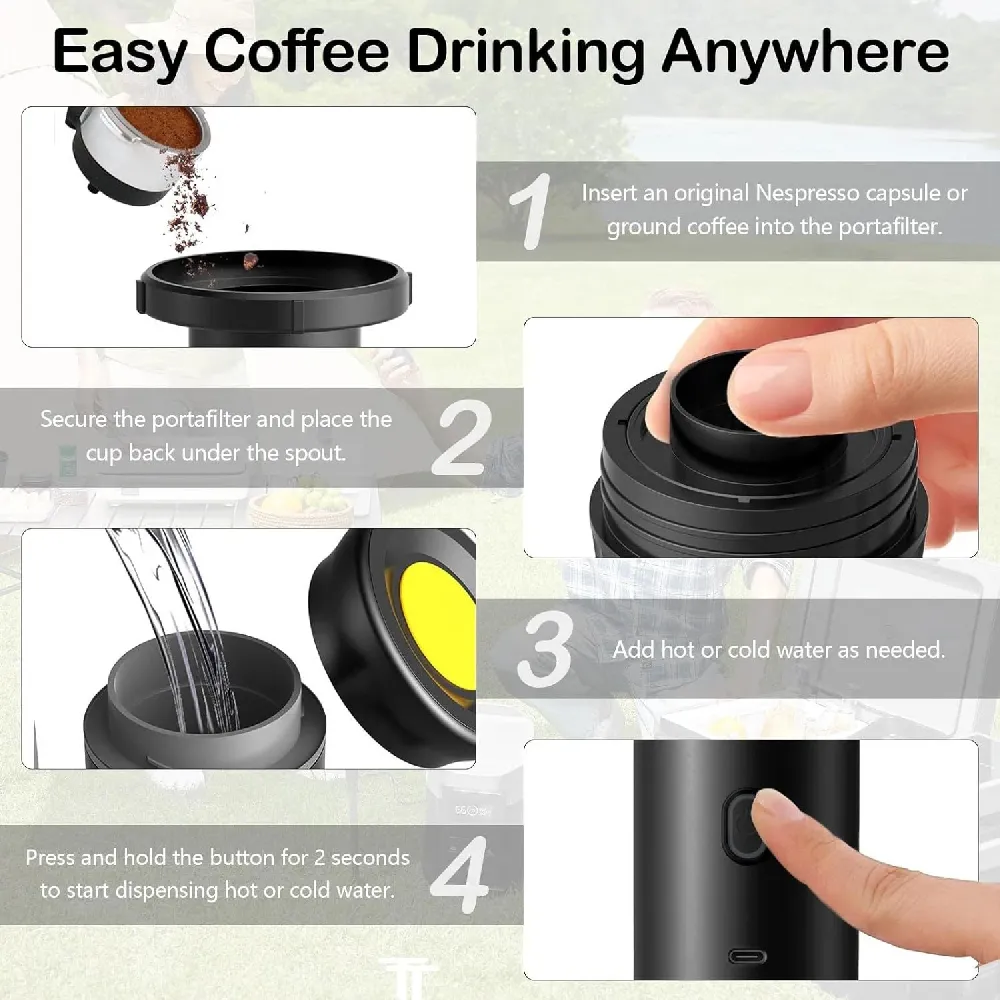 Easy Coffee Drinking Anywhere

1
Insert an original Nespresso capsule or ground coffee into the portafilter.

Secure the portafilter and place the cup back under the spout.
2

3
Add hot or cold water as needed.

Press and hold the button for 2 seconds to start dispensing hot or cold water.
4