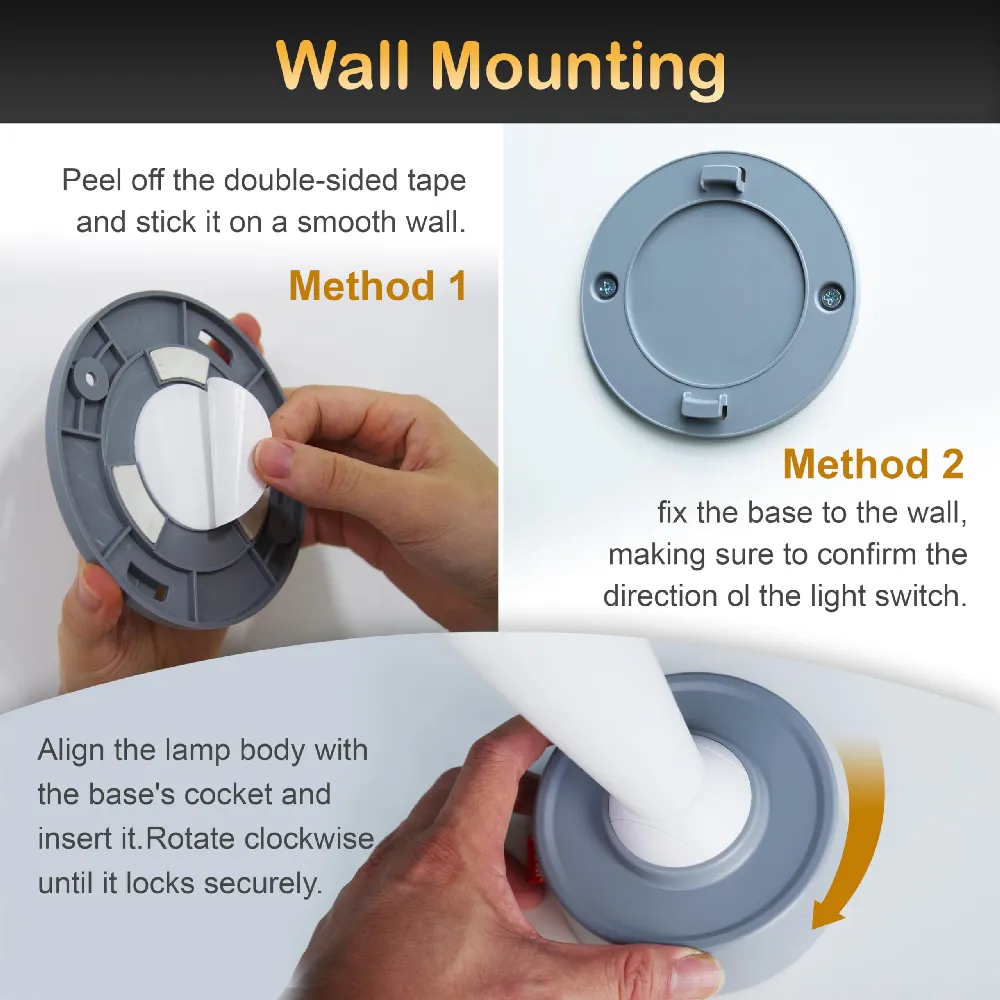 Wall Mounting

Peel off the double-sided tape and stick it on a smooth wall.

Method 1

Method 2

fix the base to the wall, making sure to confirm the direction ol the light switch.

Align the lamp body with the base's cocket and insert it.Rotate clockwise until it locks securely.