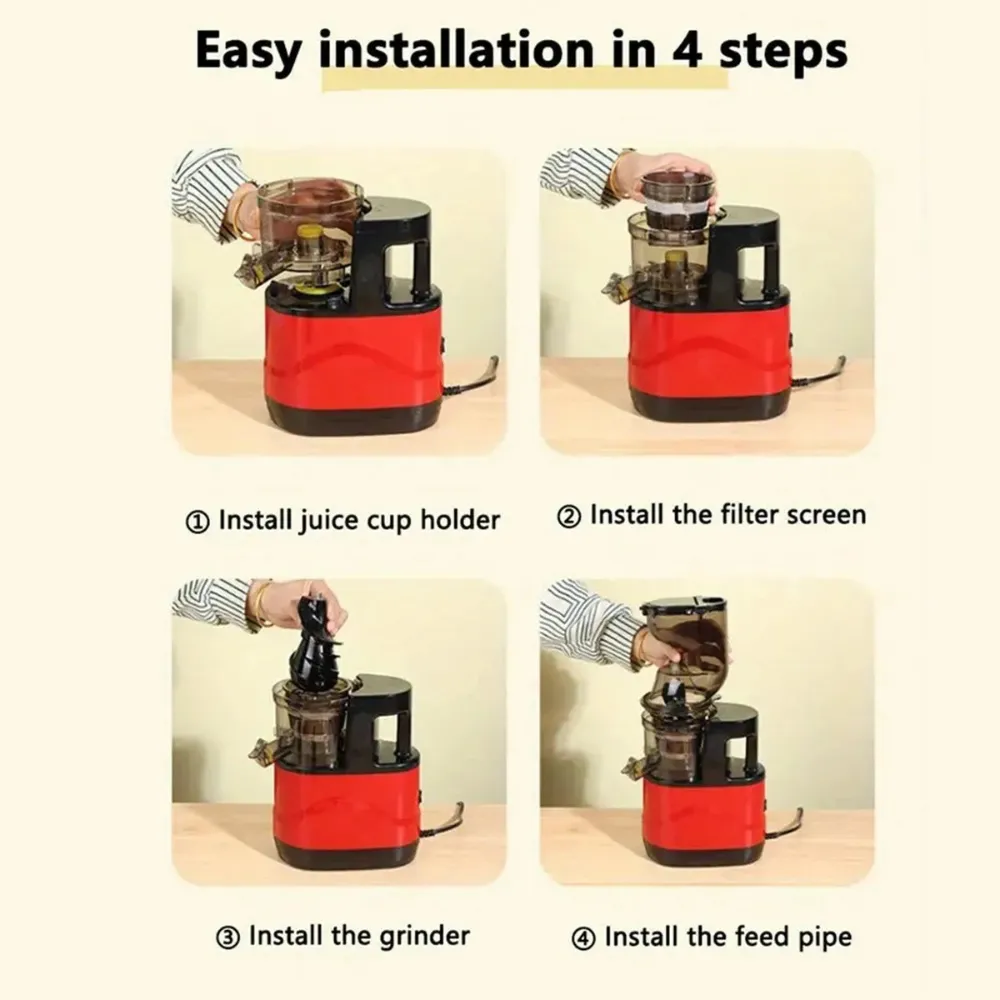 Easy installation in 4 steps

① Install juice cup holder

② Install the filter screen

③ Install the grinder

④ Install the feed pipe