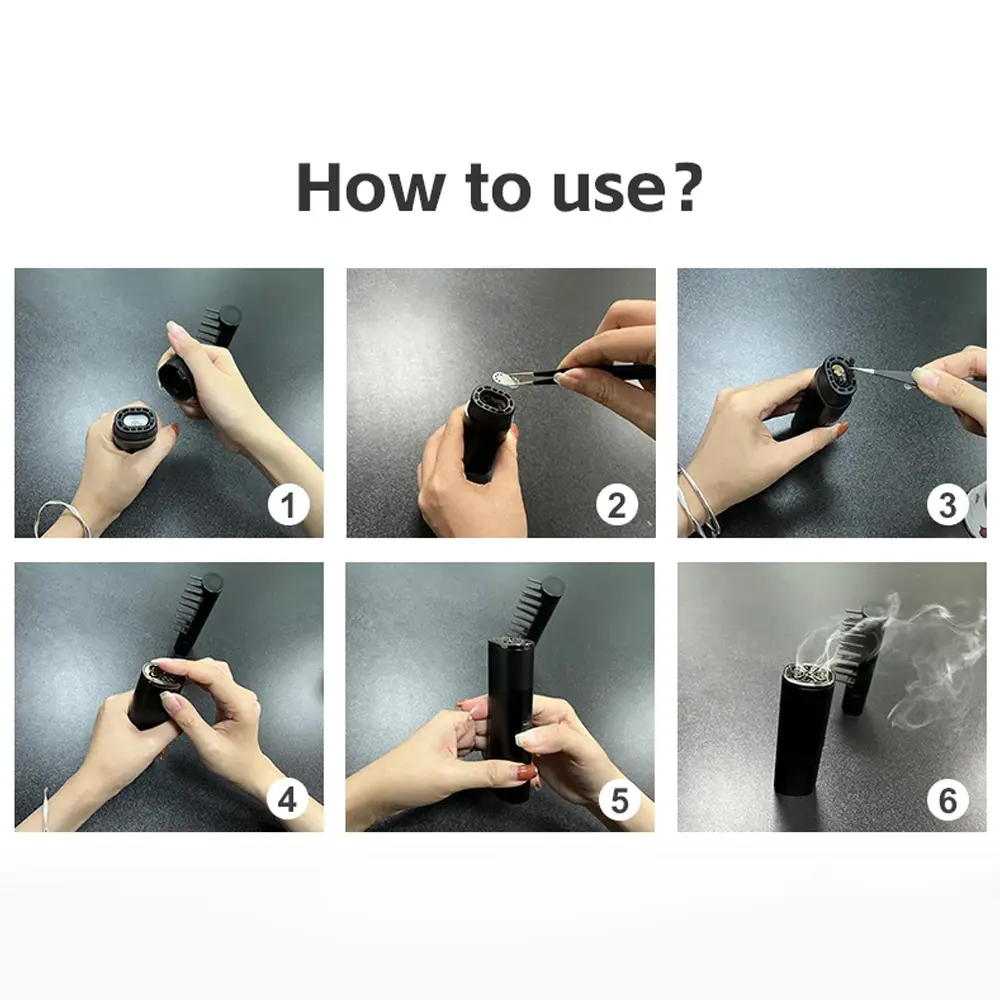 How to use?

1

2

3

4

5

6