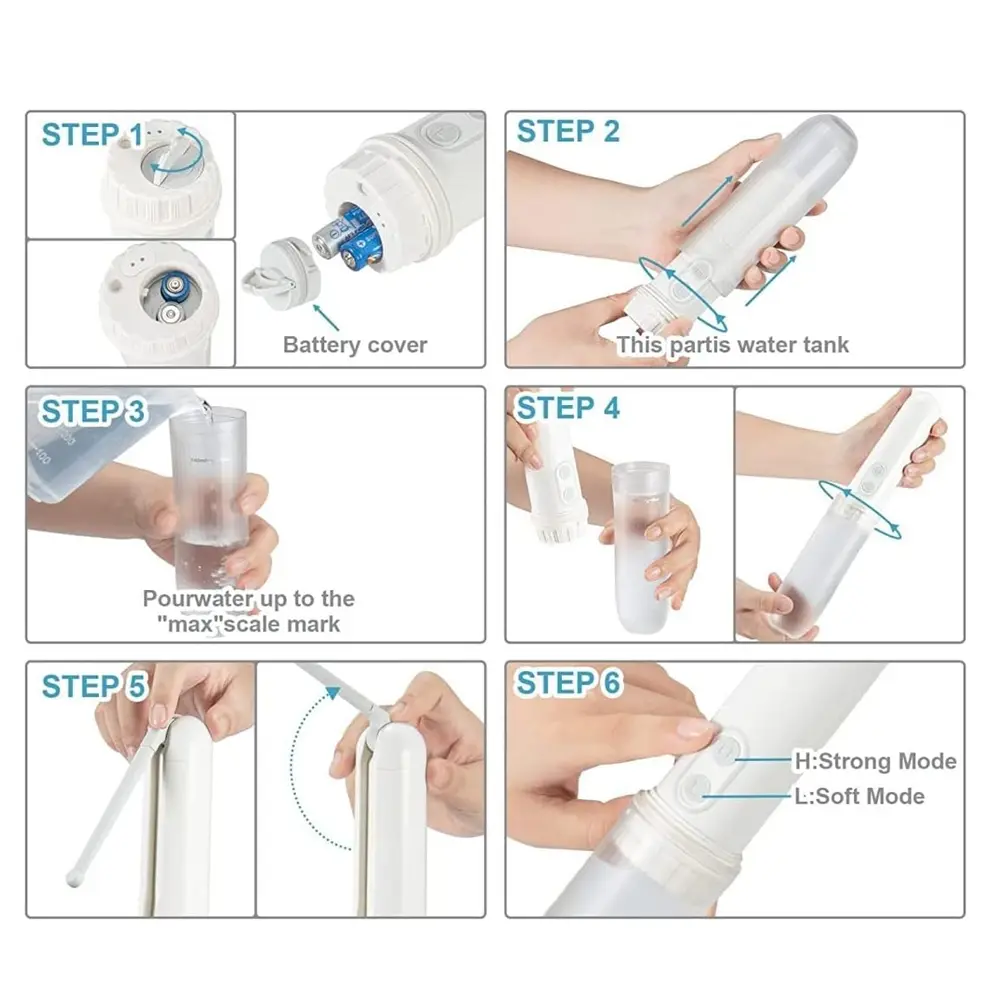 STEP 1

Battery cover

STEP 2

This partis water tank

STEP 3

Pourwater up to the "max"scale mark

STEP 4

STEP 5

STEP 6

H:Strong Mode

L:Soft Mode